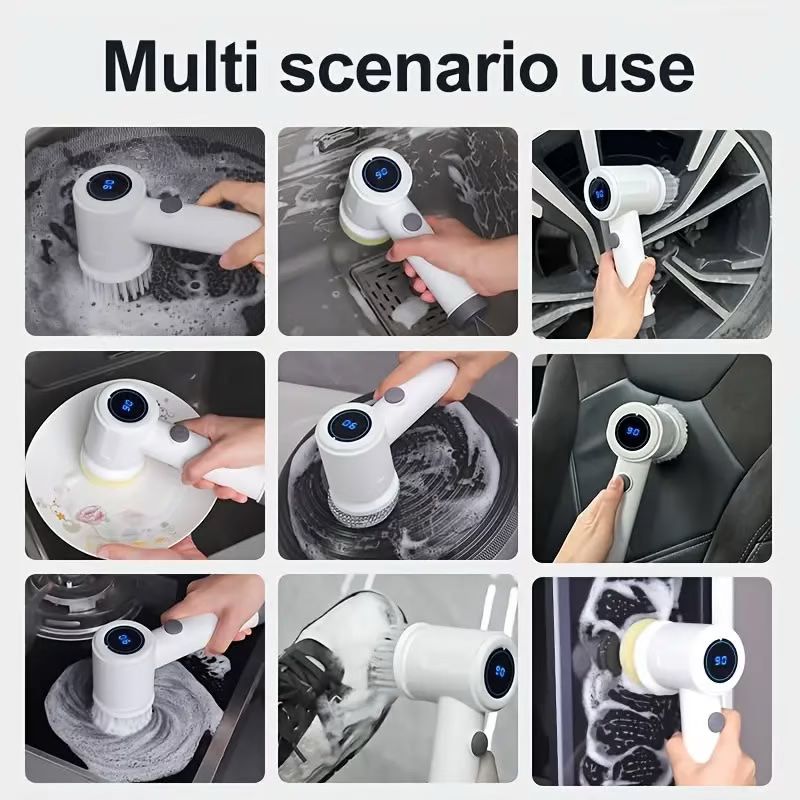 Multi scenario use

90

90

90

90

90

90

90

90

90